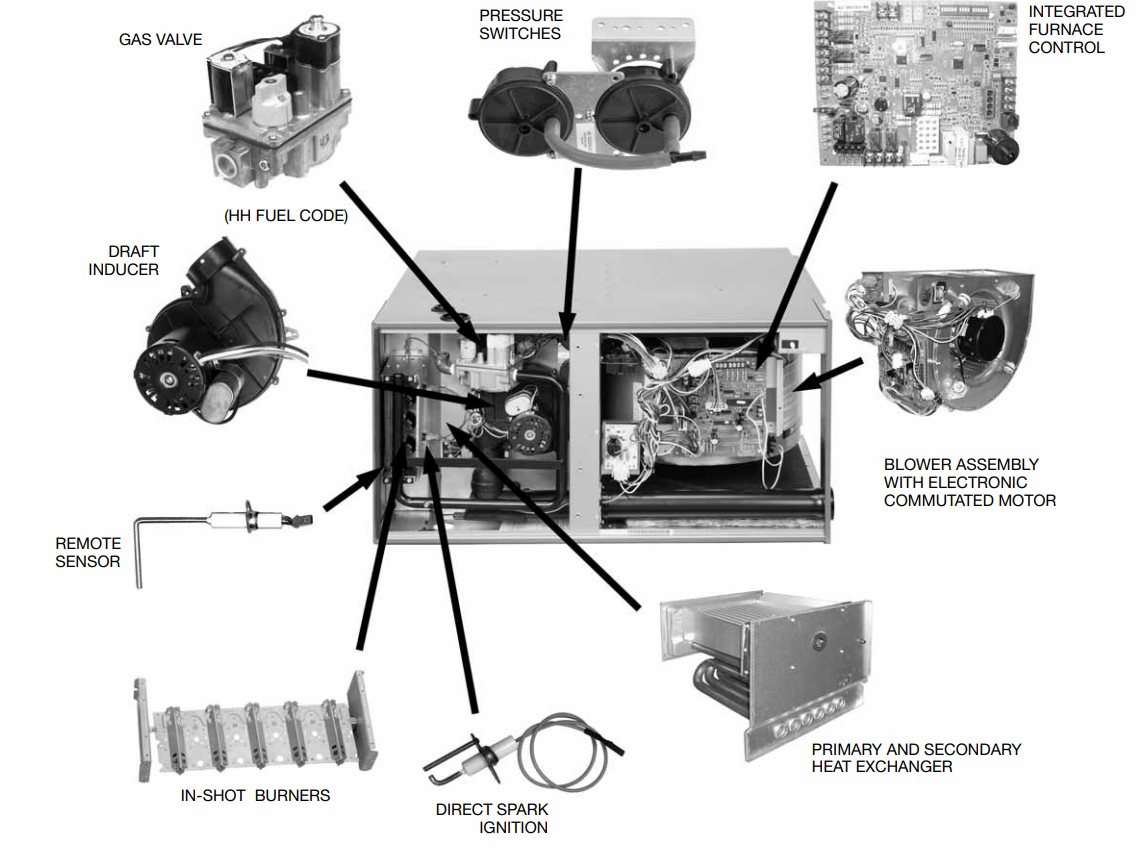 GAS VALVE

PRESSURE SWITCHES

INTEGRATED FURNACE CONTROL

(HH FUEL CODE)

DRAFT INDUCER

BLOWER ASSEMBLY WITH ELECTRONIC COMMUTATED MOTOR

REMOTE SENSOR

PRIMARY AND SECONDARY HEAT EXCHANGER

IN-SHOT BURNERS

DIRECT SPARK IGNITION