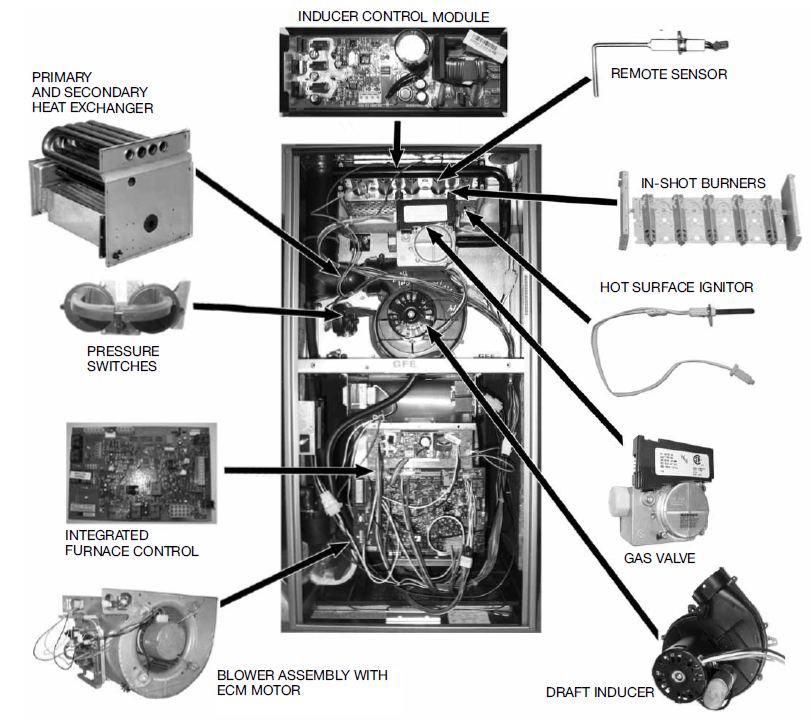 INDUCER CONTROL MODULE

PRIMARY AND SECONDARY HEAT EXCHANGER

REMOTE SENSOR

IN-SHOT BURNERS

HOT SURFACE IGNITOR

PRESSURE SWITCHES

GFE

INTEGRATED FURNACE CONTROL

GAS VALVE

BLOWER ASSEMBLY WITH ECM MOTOR

DRAFT INDUCER